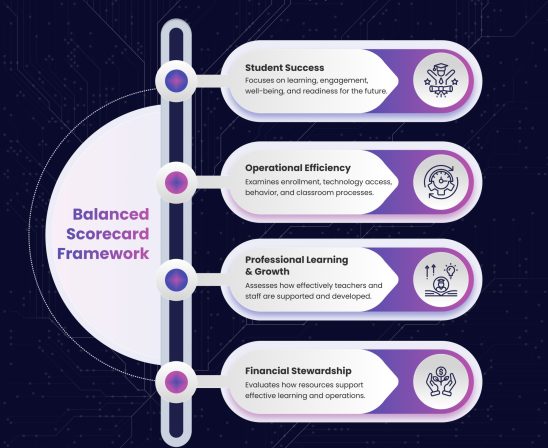 Balanced Scorecard Framework

Student Success
Focuses on learning, engagement, well-being, and readiness for the future.

Operational Efficiency
Examines enrollment, technology access, behavior, and classroom processes.

Professional Learning & Growth
Assesses how effectively teachers and staff are supported and developed.

Financial Stewardship
Evaluates how resources support effective learning and operations.