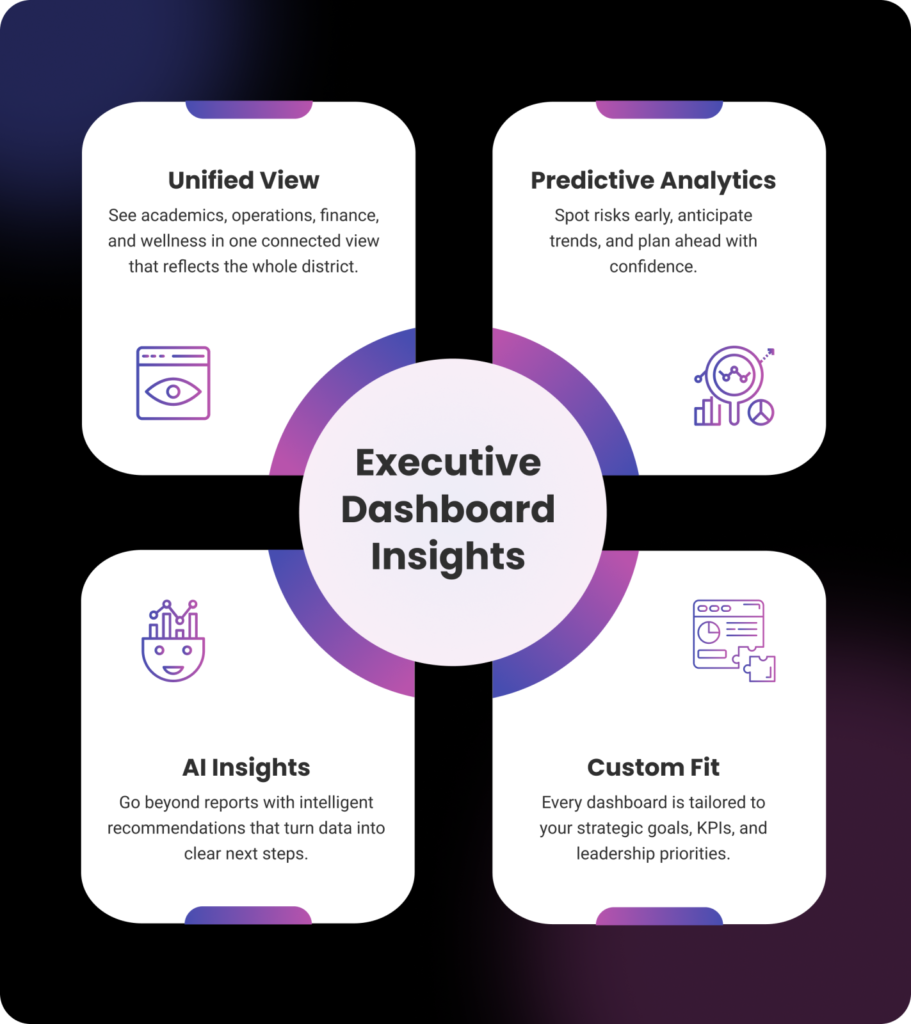 Unified View

See academics, operations, finance, and wellness in one connected view that reflects the whole district.

Predictive Analytics

Spot risks early, anticipate trends, and plan ahead with confidence.

Executive Dashboard Insights

AI Insights

Go beyond reports with intelligent recommendations that turn data into clear next steps.

Custom Fit

Every dashboard is tailored to your strategic goals, KPIs, and leadership priorities.